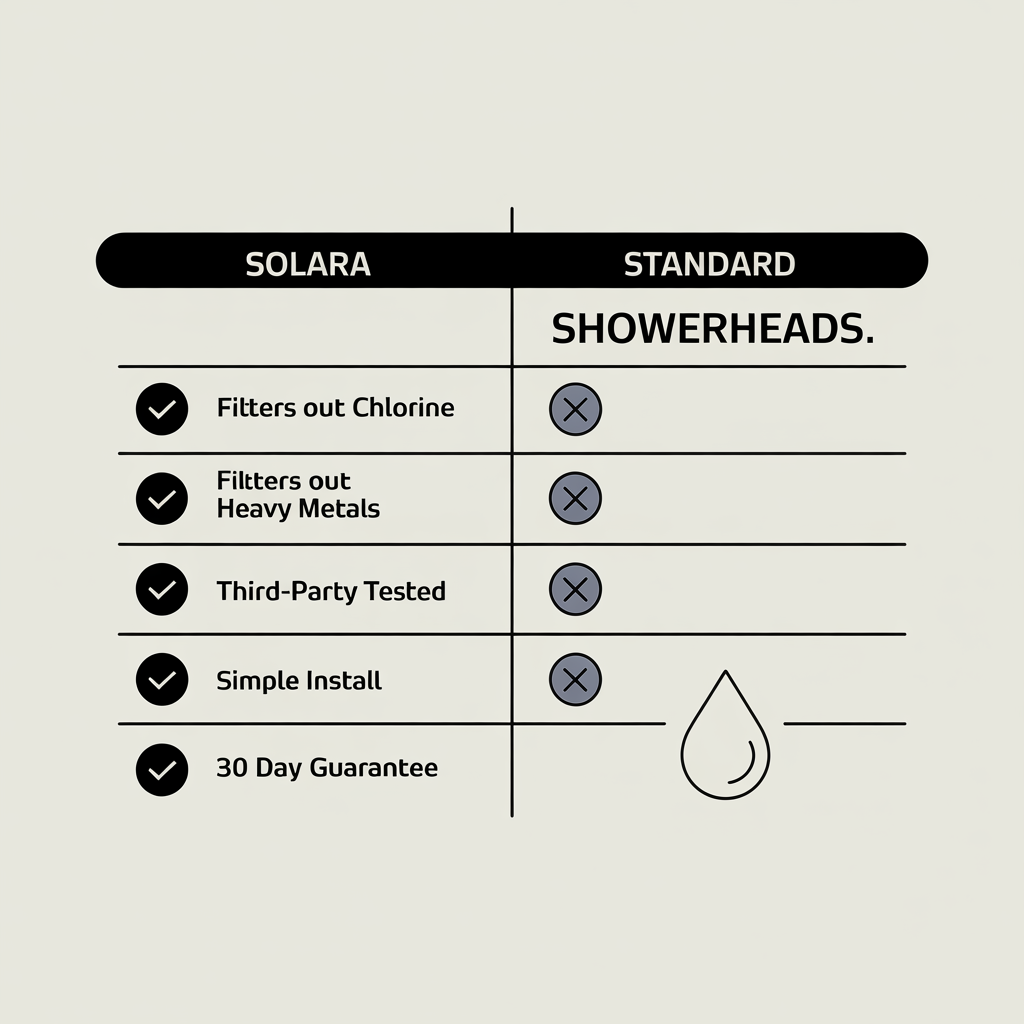 | SOLARA | STANDARD SHOWERHEADS. |
|---|---|
| Filters out Chlorine | |
| Filters out Heavy Metals | |
| Third-Party Tested | |
| Simple Install | |
| 30 Day Guarantee | |